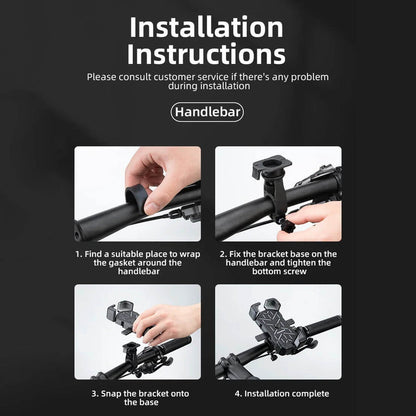 Installation Instructions

Please consult customer service if there's any problem during installation

Handlebar

1. Find a suitable place to wrap the gasket around the handlebar

2. Fix the bracket base on the handlebar and tighten the bottom screw

3. Snap the bracket onto the base

4. Installation complete