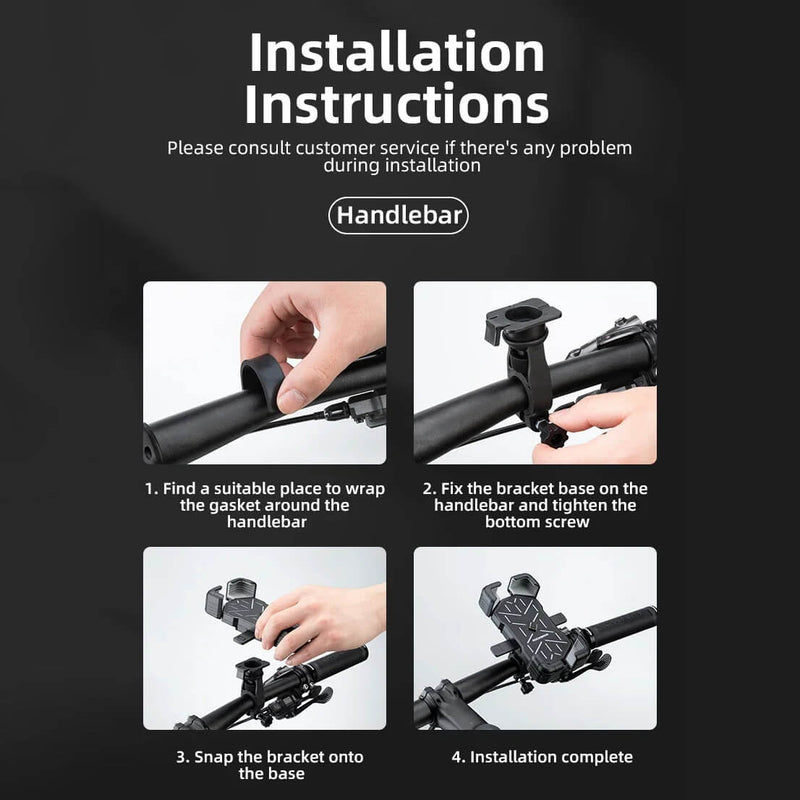 Installation Instructions

Please consult customer service if there's any problem during installation

Handlebar

1. Find a suitable place to wrap the gasket around the handlebar

2. Fix the bracket base on the handlebar and tighten the bottom screw

3. Snap the bracket onto the base

4. Installation complete