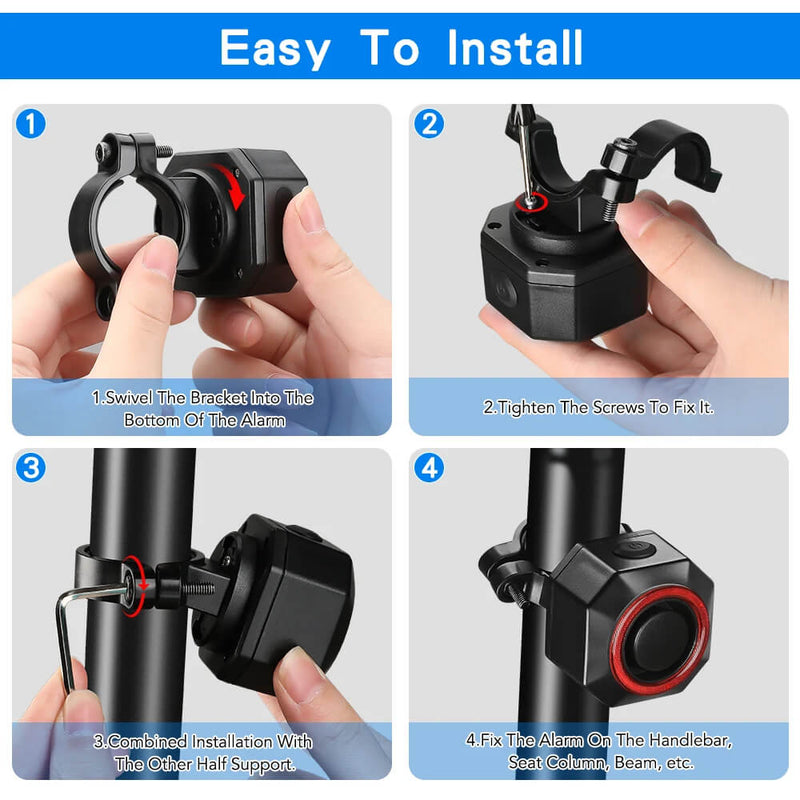 Easy To Install

1

1.Swivel The Bracket Into The Bottom Of The Alarm

2

2.Tighten The Screws To Fix It.

3

3.Combined Installation With The Other Half Support.

4

4.Fix The Alarm On The Handlebar, Seat Column, Beam, etc.